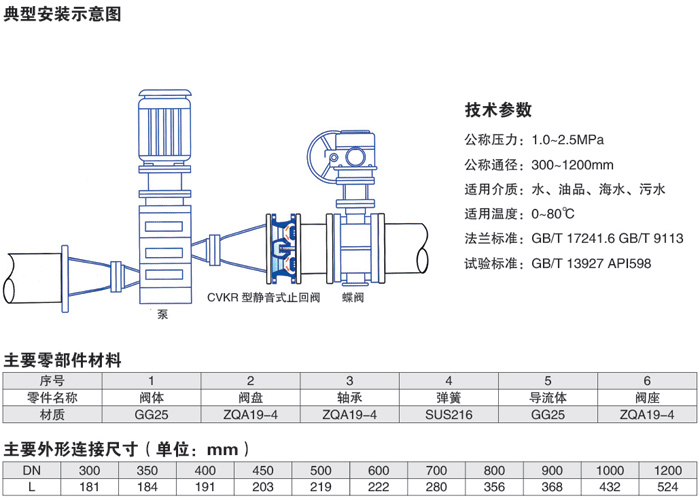 典型安装示意图

泵

CVKR 型静音式止回阀

蝶阀

技术参数

公称压力：1.0~2.5MPa

公称通径：300~1200mm

适用介质：水、油品、海水、污水

适用温度：0~80℃

法兰标准：GB/T 17241.6 GB/T 9113

试验标准：GB/T 13927 API598

主要零部件材料

| 序号 | 1 | 2 | 3 | 4 | 5 | 6 |
|---|---|---|---|---|---|---|
| 零件名称 | 阀体 | 阀盘 | 轴承 | 弹簧 | 导流体 | 阀座 |
| 材质 | GG25 | ZQA19-4 | ZQA19-4 | SUS216 | GG25 | ZQA19-4 |

主要外形连接尺寸（单位：mm）

| DN | 300 | 350 | 400 | 450 | 500 | 600 | 700 | 800 | 900 | 1000 | 1200 |
|---|---|---|---|---|---|---|---|---|---|---|---|
| L | 181 | 184 | 191 | 203 | 219 | 222 | 280 | 356 | 368 | 432 | 524 |